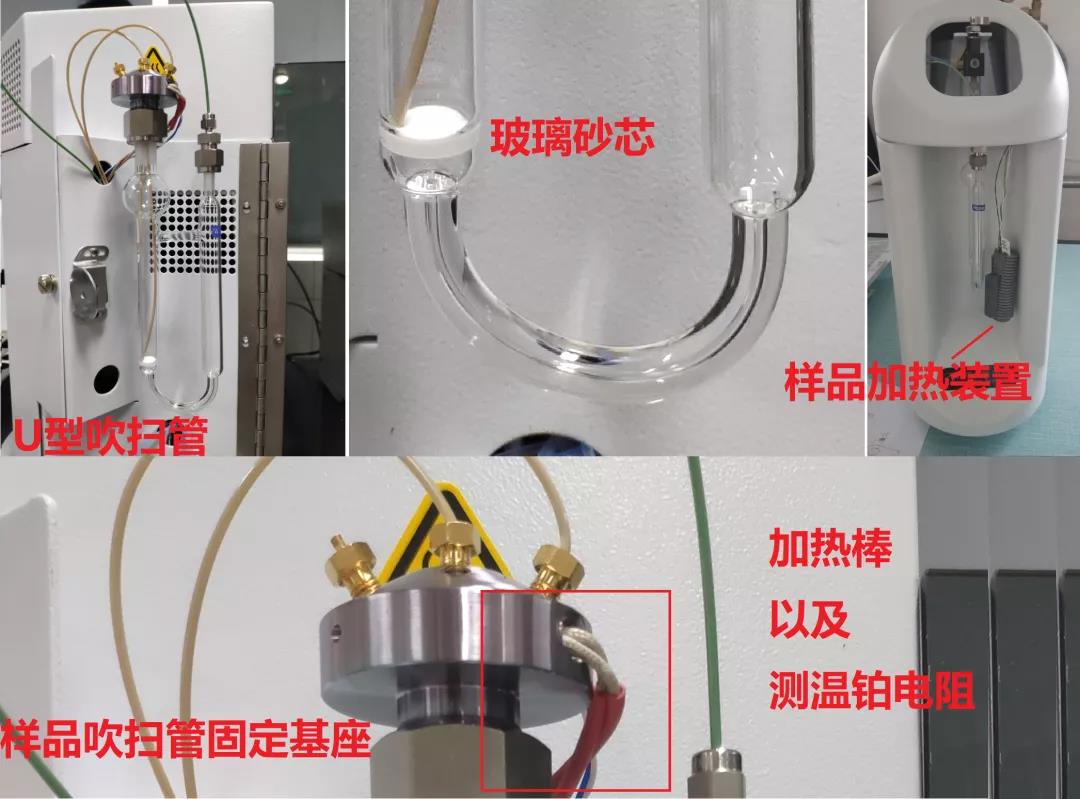 U型吹扫管

玻璃砂芯

样品加热装置

样品吹扫管固定基座

加热棒
以及
测温铂电阻